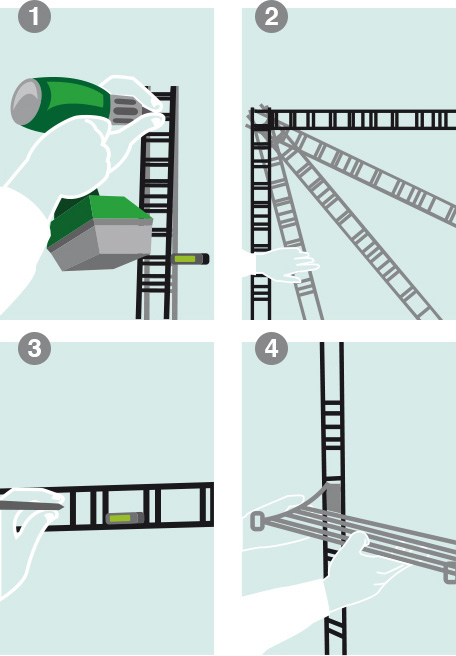 1

2

3

4