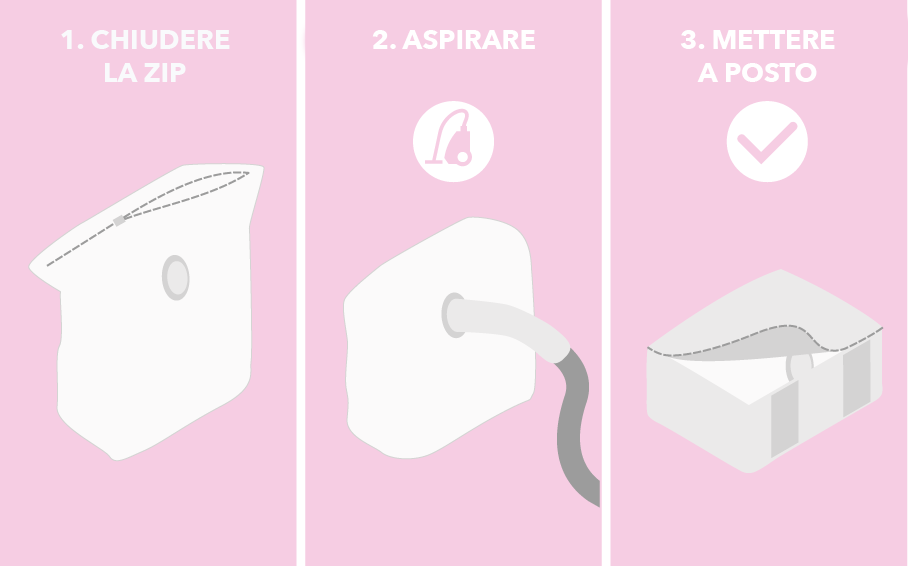 1. CHIUDERE LA ZIP

2. ASPIRARE

3. METTERE A POSTO